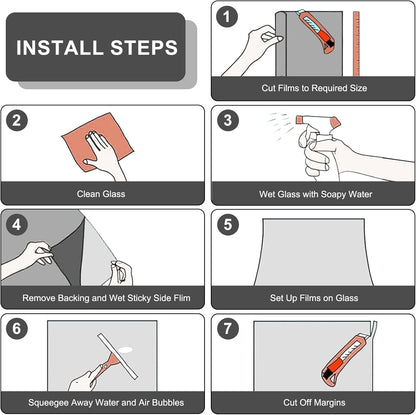 INSTALL STEPS

1
Cut Films to Required Size

2
Clean Glass

3
Wet Glass with Soapy Water

4
Remove Backing and Wet Sticky Side Flim

5
Set Up Films on Glass

6
Squeegee Away Water and Air Bubbles

7
Cut Off Margins